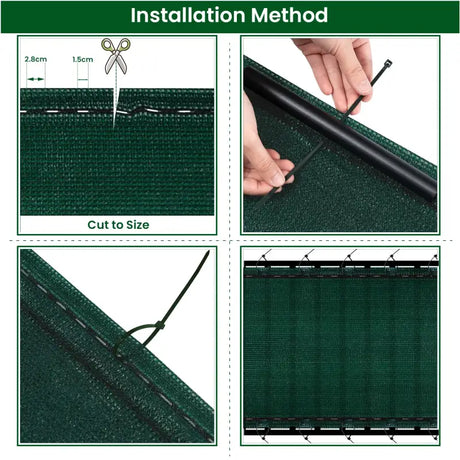 Installation Method

2.8cm

1.5cm

Cut to Size