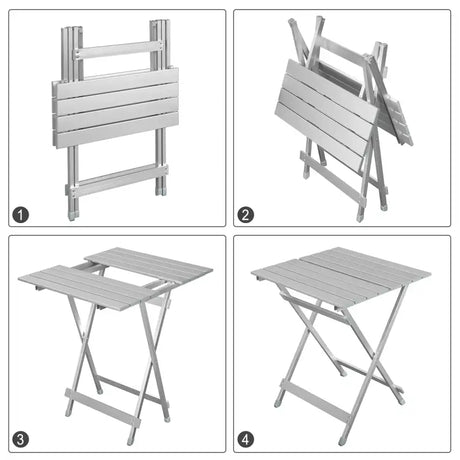 1

2

3

4