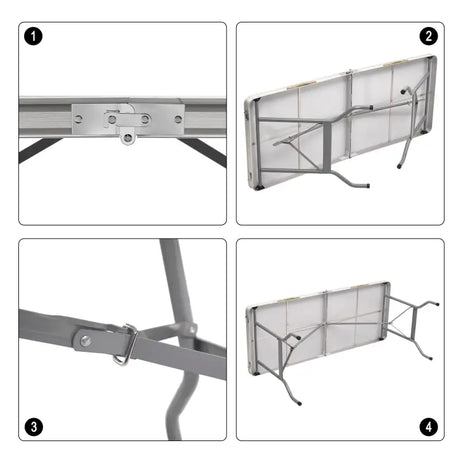 1

2

3

4