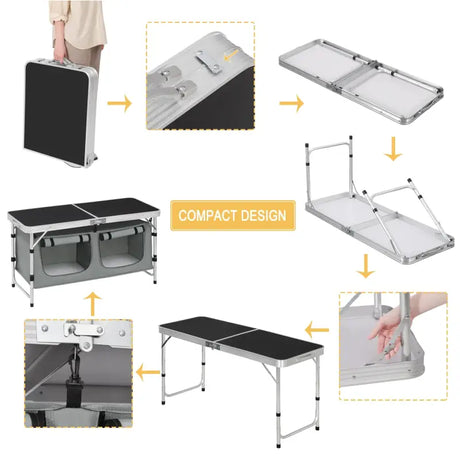 COMPACT DESIGN