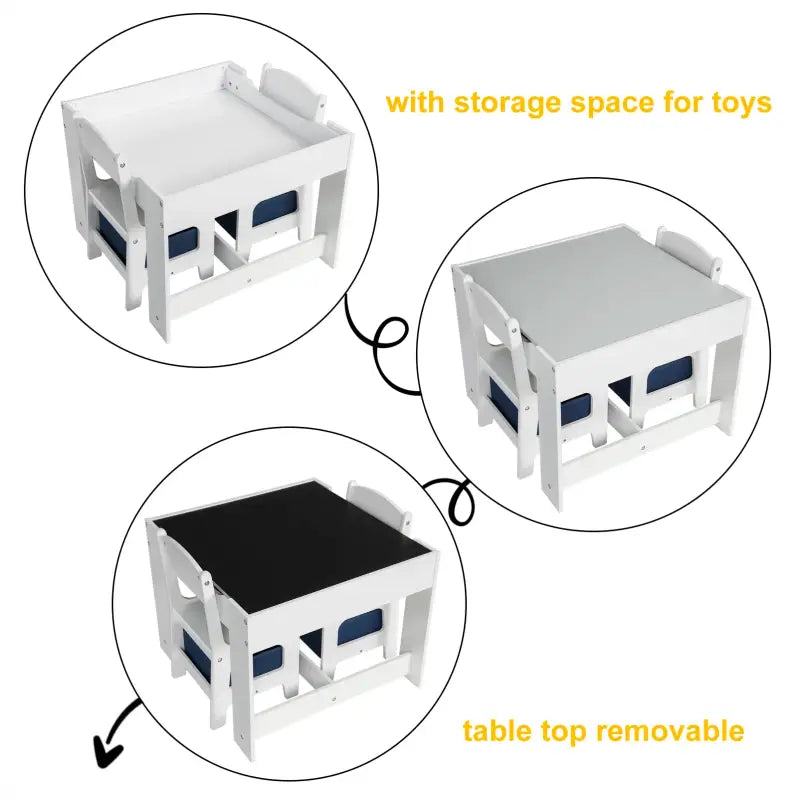 with storage space for toys

table top removable