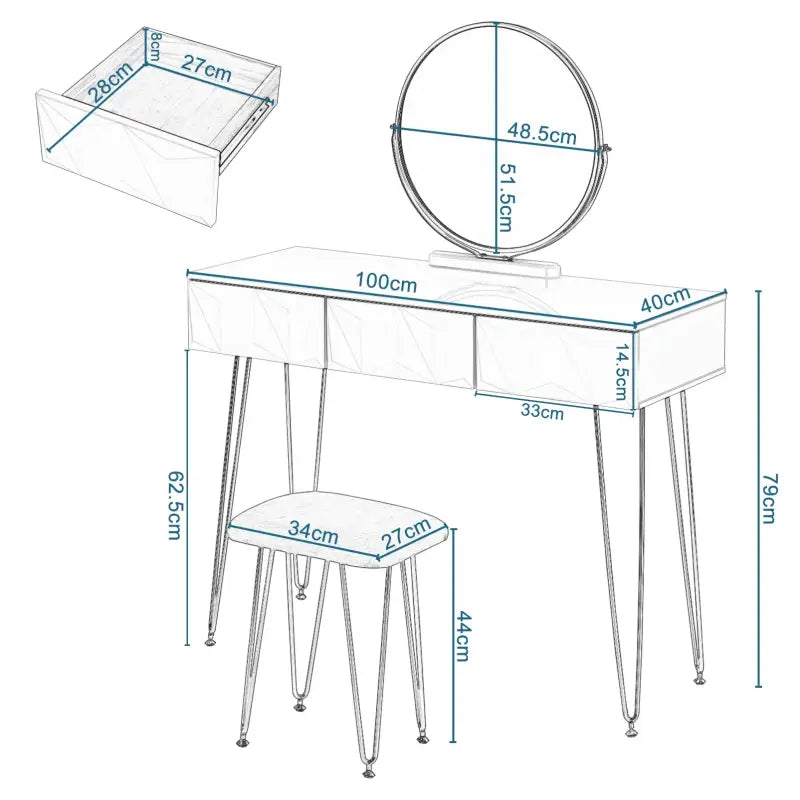 8cm
27cm
28cm
48.5cm
51.5cm
100cm
40cm
14.5cm
33cm
62.5cm
79cm
34cm
27cm
44cm