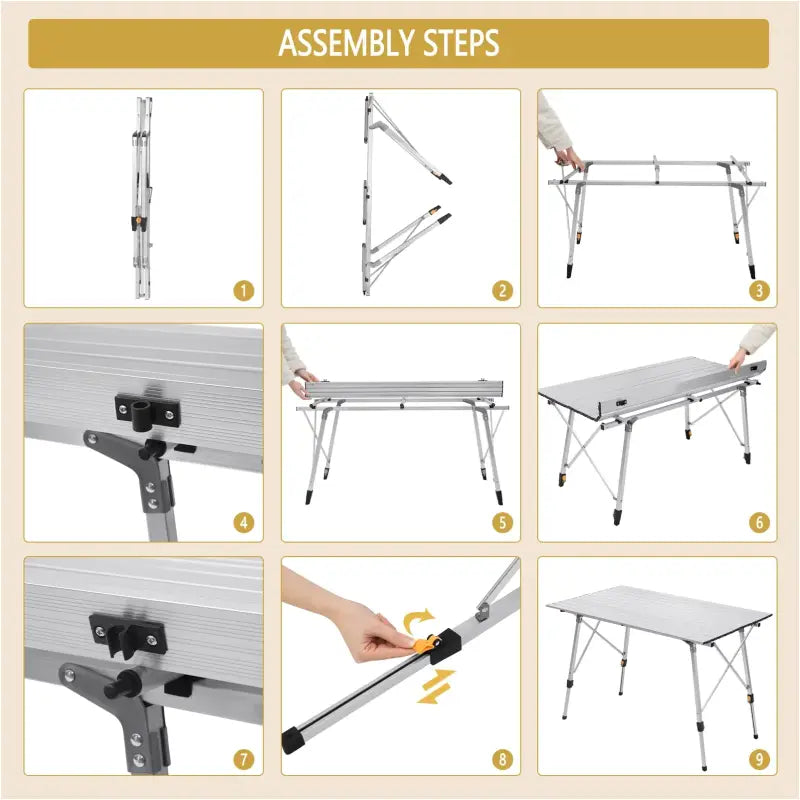 ASSEMBLY STEPS

1

2

3

4

5

6

7

8

9